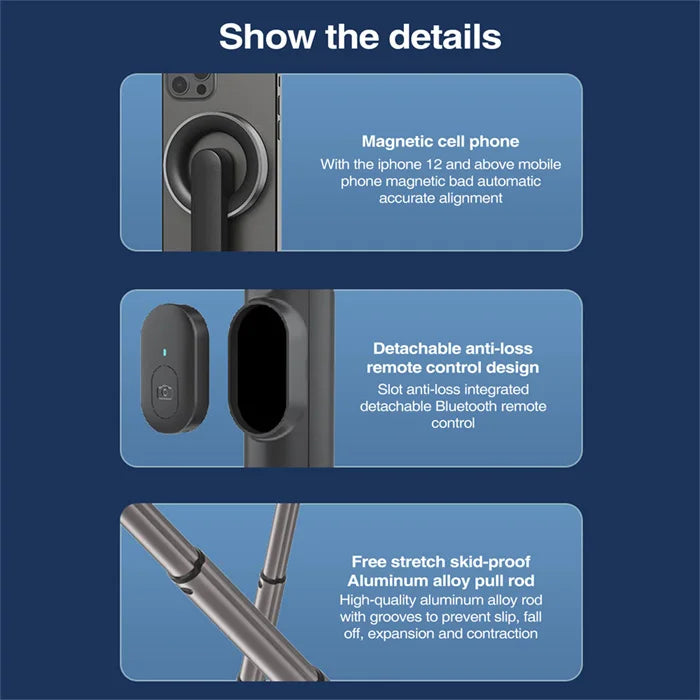 Show the details

Magnetic cell phone
With the iphone 12 and above mobile phone magnetic bad automatic accurate alignment

Detachable anti-loss remote control design
Slot anti-loss integrated detachable Bluetooth remote control

Free stretch skid-proof Aluminum alloy pull rod
High-quality aluminum alloy rod with grooves to prevent slip, fall off, expansion and contraction