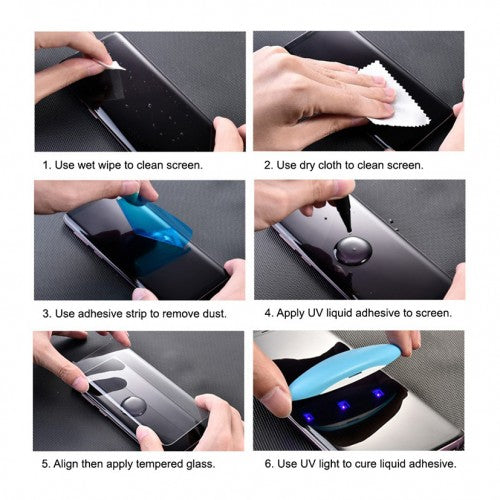 1. Use wet wipe to clean screen.

2. Use dry cloth to clean screen.

3. Use adhesive strip to remove dust.

4. Apply UV liquid adhesive to screen.

5. Align then apply tempered glass.

6. Use UV light to cure liquid adhesive.