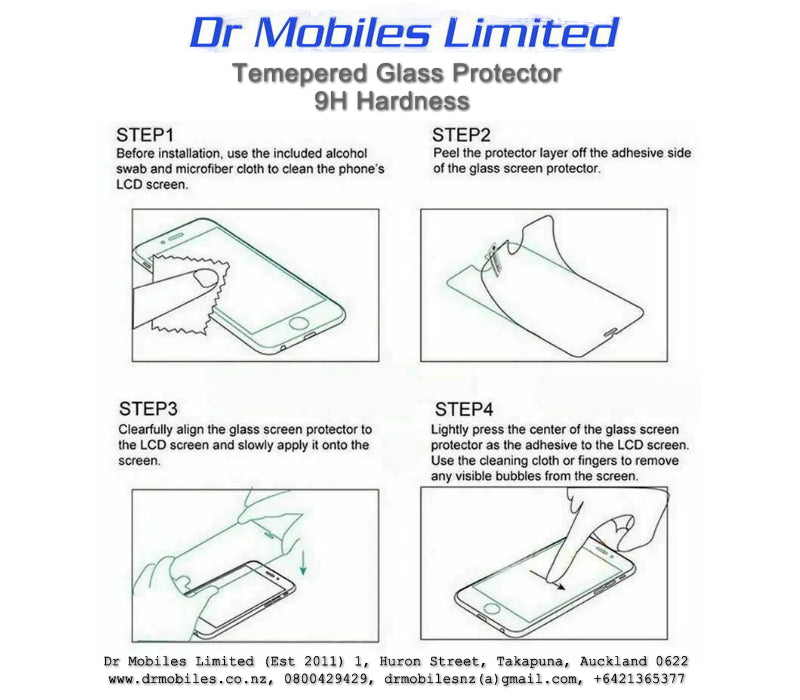 Dr Mobiles Limited

Temepered Glass Protector
9H Hardness

STEP1
Before installation, use the included alcohol swab and microfiber cloth to clean the phone's LCD screen.

STEP2
Peel the protector layer off the adhesive side of the glass screen protector.

STEP3
Clearfully align the glass screen protector to the LCD screen and slowly apply it onto the screen.

STEP4
Lightly press the center of the glass screen protector as the adhesive to the LCD screen. Use the cleaning cloth or fingers to remove any visible bubbles from the screen.

Dr Mobiles Limited (Est 2011) 1, Huron Street, Takapuna, Auckland 0622
www.drmobiles.co.nz, 0800429429, drmobilesnz(a)gmail.com, +6421365377